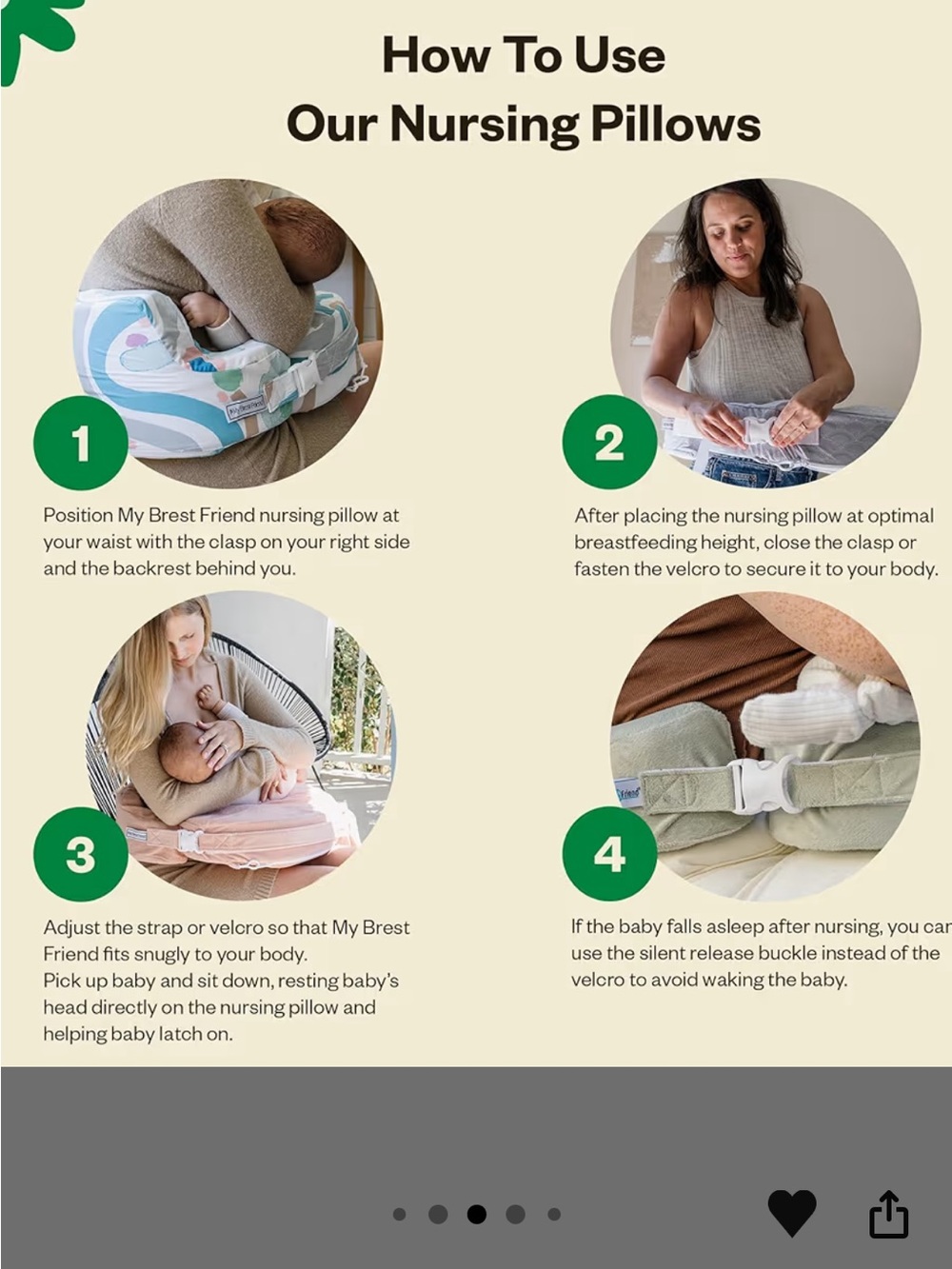 How To Use
Our Nursing Pillows

1

Position My Brest Friend nursing pillow at your waist with the clasp on your right side and the backrest behind you.

2

After placing the nursing pillow at optimal breastfeeding height, close the clasp or fasten the velcro to secure it to your body.

3

Adjust the strap or velcro so that My Brest Friend fits snugly to your body.
Pick up baby and sit down, resting baby's head directly on the nursing pillow and helping baby latch on.

4

If the baby falls asleep after nursing, you car use the silent release buckle instead of the velcro to avoid waking the baby.